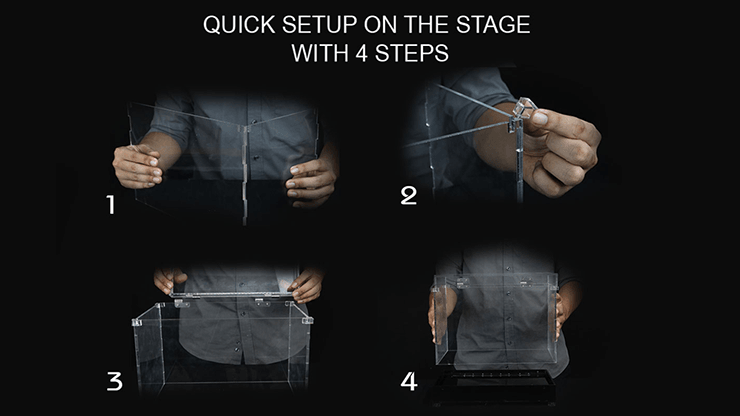 QUICK SETUP ON THE STAGE
WITH 4 STEPS

1

2

3

4